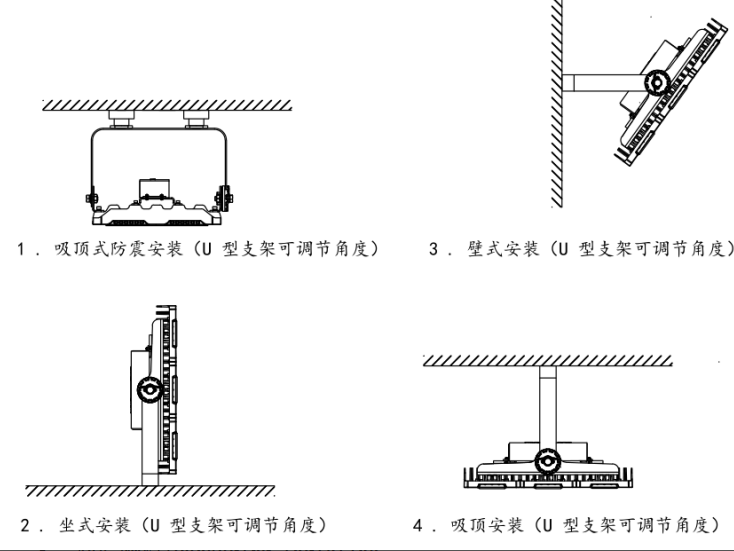 1．吸顶式防震安装（U 型支架可调节角度）

3．壁式安装（U 型支架可调节角度）

2．坐式安装（U 型支架可调节角度）

4．吸顶安装（U 型支架可调节角度）